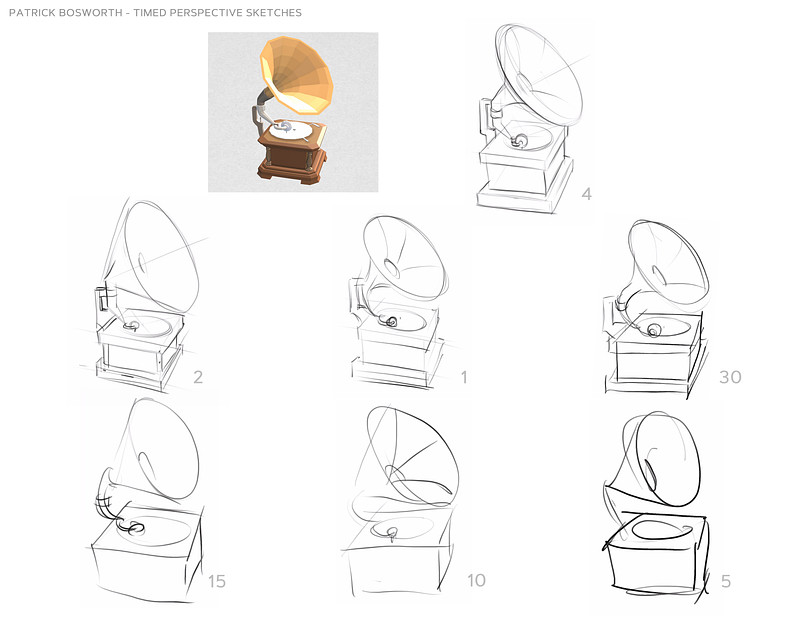 PATRICK BOSWORTH - TIMED PERSPECTIVE SKETCHES

4

2

1

30

15

10

5