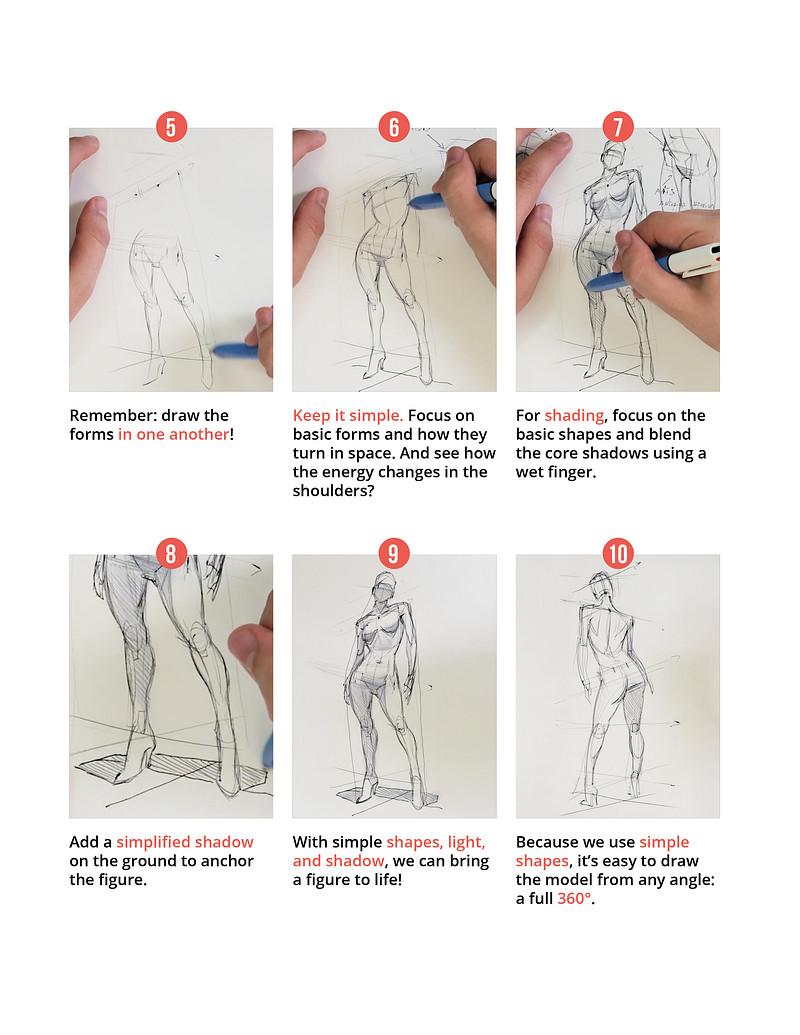 5

Remember: draw the forms in one another!

6

Keep it simple. Focus on basic forms and how they turn in space. And see how the energy changes in the shoulders?

7

For shading, focus on the basic shapes and blend the core shadows using a wet finger.

8

Add a simplified shadow on the ground to anchor the figure.

9

With simple shapes, light, and shadow, we can bring a figure to life!

10

Because we use simple shapes, it's easy to draw the model from any angle: a full 360°.