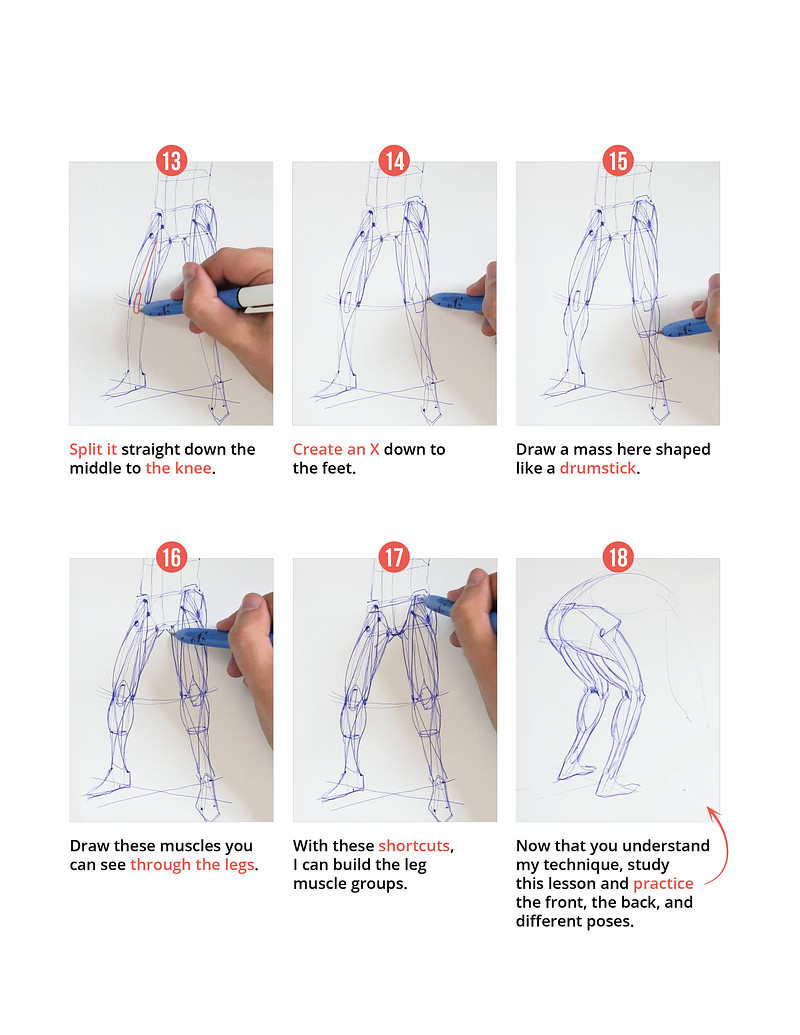 13

Split it straight down the middle to the knee.

14

Create an X down to the feet.

15

Draw a mass here shaped like a drumstick.

16

Draw these muscles you can see through the legs.

17

With these shortcuts, I can build the leg muscle groups.

18

Now that you understand my technique, study this lesson and practice the front, the back, and different poses.